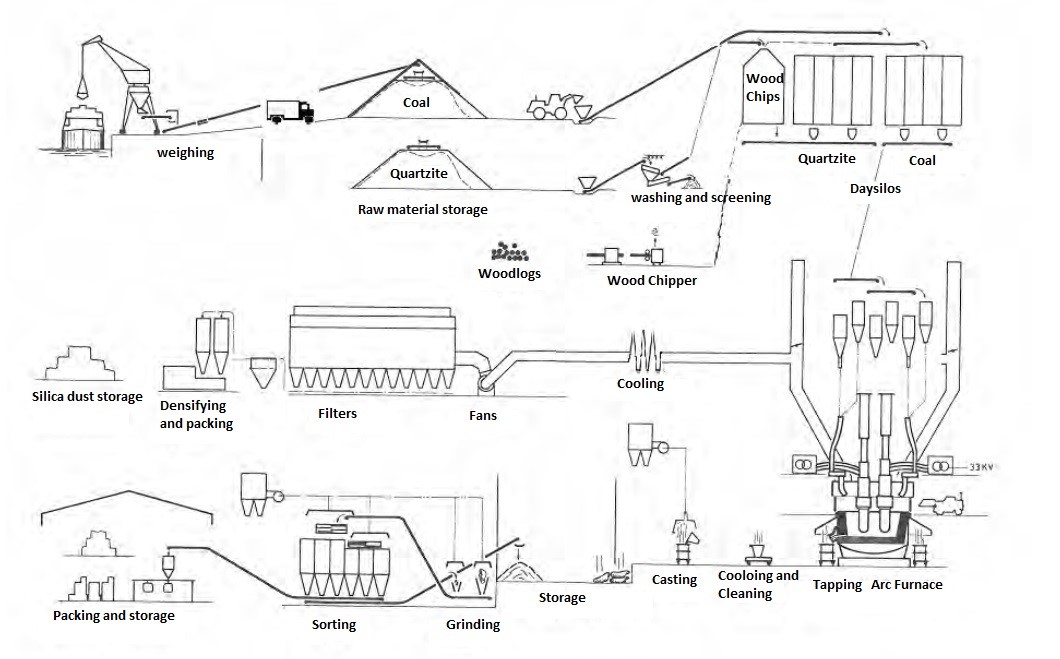 weighing

Coal

Quartzite

Raw material storage

washing and screening

Wood Chips

Quartzite

Coal

Daysilos

Woodlogs

Wood Chipper

Silica dust storage

Densifying and packing

Filters

Fans

Cooling

33KV

Packing and storage

Sorting

Grinding

Storage

Casting

Cooloing and Cleaning

Tapping

Arc Furnace